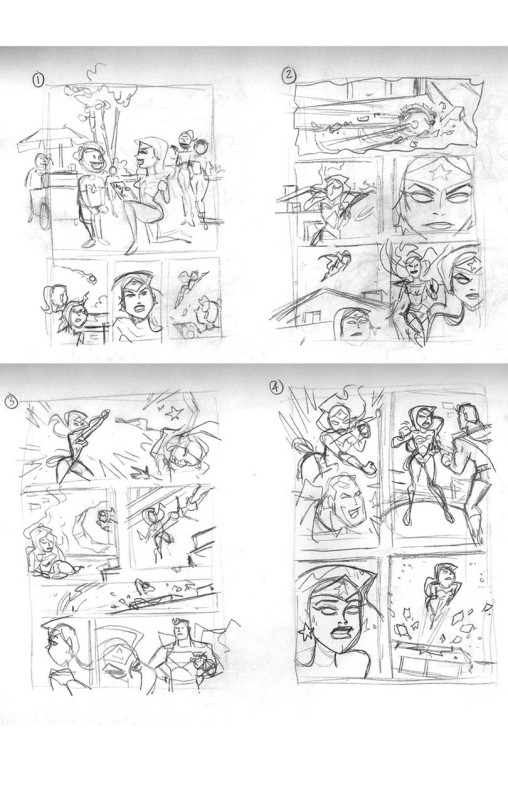 ①

②

③

④